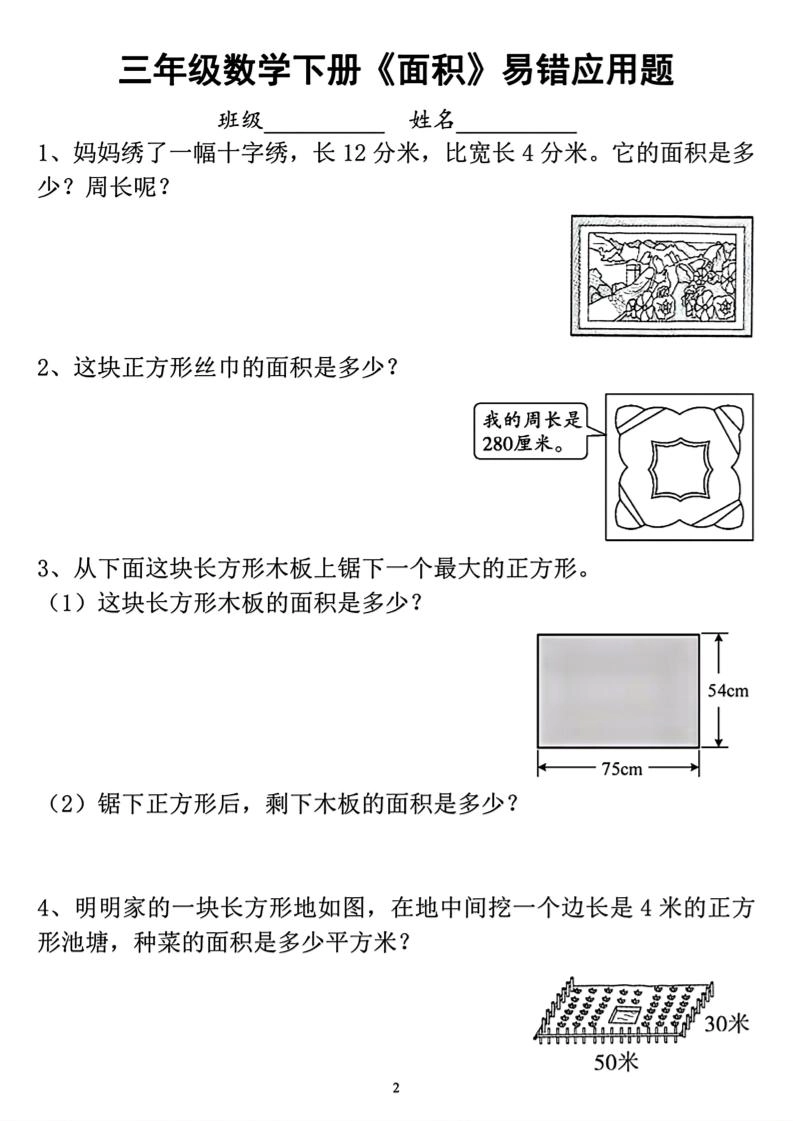 三年级数学下册《面积》易错应用题

班级__________ 姓名__________

1、妈妈绣了一幅十字绣，长 12 分米，比宽长 4 分米。它的面积是多少？周长呢？

2、这块正方形丝巾的面积是多少？

我的周长是280厘米。

3、从下面这块长方形木板上锯下一个最大的正方形。

（1）这块长方形木板的面积是多少？

54cm

75cm

（2）锯下正方形后，剩下木板的面积是多少？

4、明明家的一块长方形地如图，在地中间挖一个边长是 4 米的正方形池塘，种菜的面积是多少平方米？

30米

50米

2